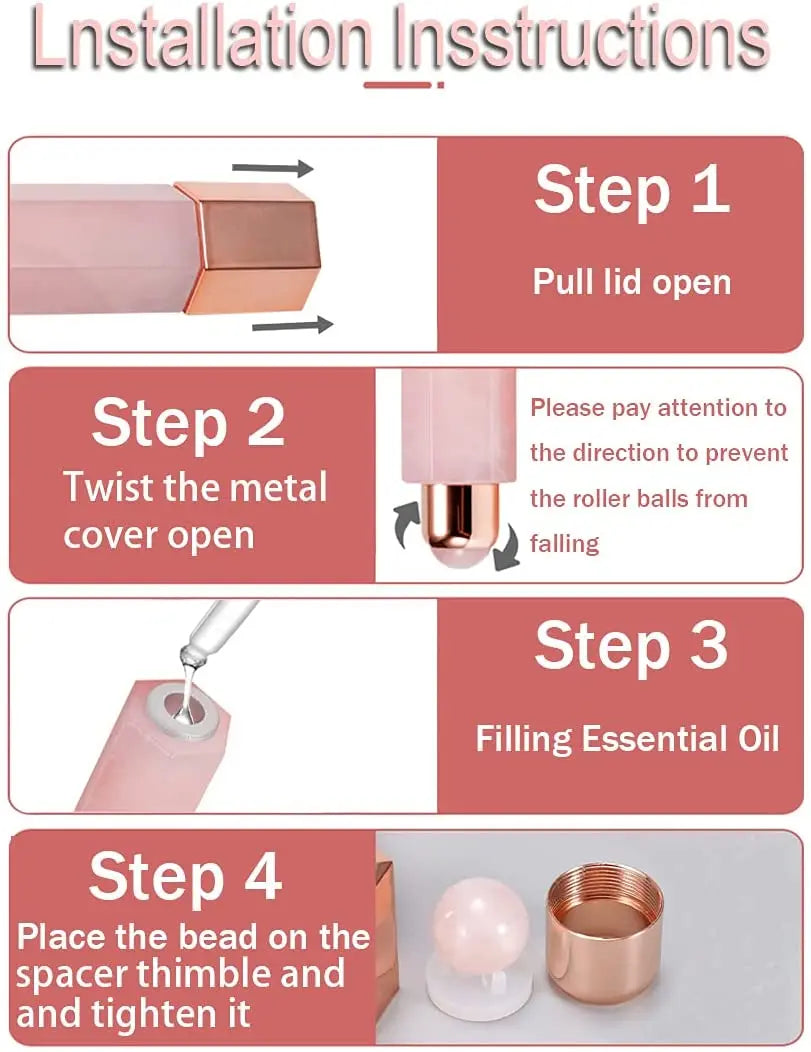 Lnstallation Insstructions

Step 1
Pull lid open

Step 2
Twist the metal cover open

Please pay attention to the direction to prevent the roller balls from falling

Step 3
Filling Essential Oil

Step 4
Place the bead on the spacer thimble and and tighten it